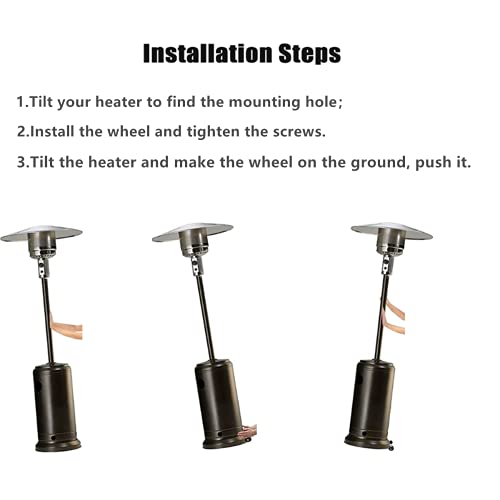 Installation Steps

1.Tilt your heater to find the mounting hole;

2.Install the wheel and tighten the screws.

3.Tilt the heater and make the wheel on the ground, push it.