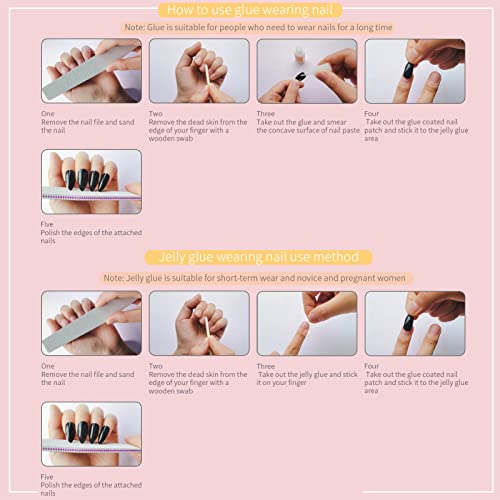 How to use glue wearing nail

Note: Glue is suitable for people who need to wear nails for a long time

One
Remove the nail file and sand the nail

Two
Remove the dead skin from the edge of your finger with a wooden swab

Three
Take out the glue and smear the concave surface of nail paste

Four
Take out the glue coated nail patch and stick it to the jelly glue area

Five
Polish the edges of the attached nails

Jelly glue wearing nail use method

Note: Jelly glue is suitable for short-term wear and novice and pregnant women

One
Remove the nail file and sand the nail

Two
Remove the dead skin from the edge of your finger with a wooden swab

Three
Take out the jelly glue and stick it on your finger

Four
Take out the glue coated nail patch and stick it to the jelly glue area

Five
Polish the edges of the attached nails