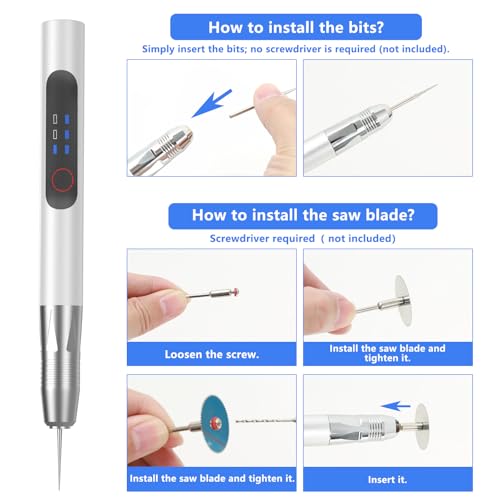 How to install the bits?

Simply insert the bits; no screwdriver is required (not included).

How to install the saw blade?

Screwdriver required ( not included)

Loosen the screw.

Install the saw blade and tighten it.

Install the saw blade and tighten it.

Insert it.