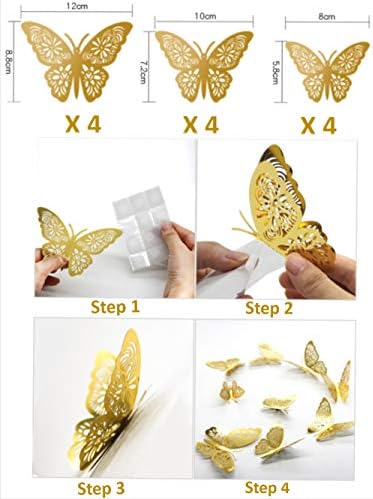 12cm

8.8cm

X 4

10cm

7.2cm

X 4

8cm

5.8cm

X 4

Step 1

Step 2

Step 3

Step 4