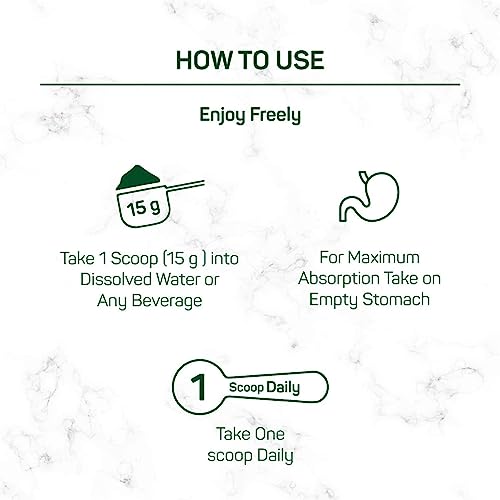 HOW TO USE

Enjoy Freely

15 g

Take 1 Scoop (15 g ) into Dissolved Water or Any Beverage

For Maximum Absorption Take on Empty Stomach

1 Scoop Daily

Take One scoop Daily