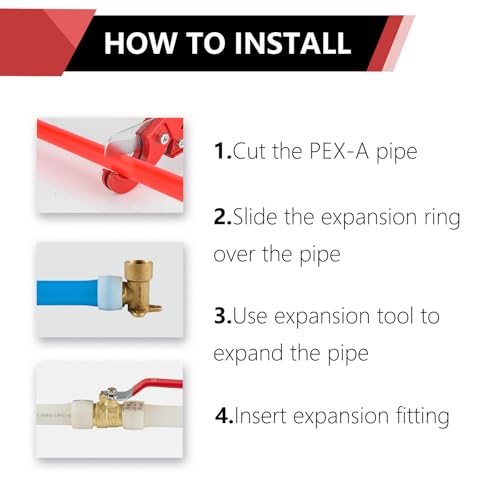 HOW TO INSTALL

1.Cut the PEX-A pipe

2.Slide the expansion ring over the pipe

3.Use expansion tool to expand the pipe

4.Insert expansion fitting