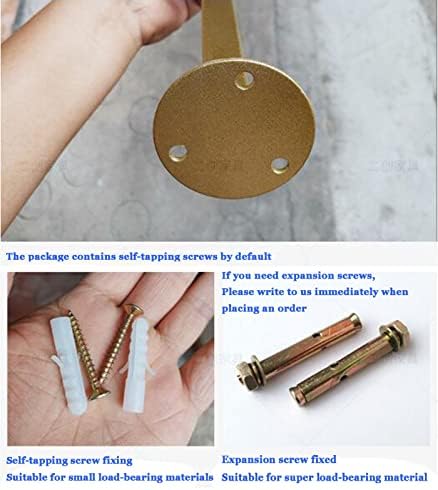 The package contains self-tapping screws by default

If you need expansion screws,
Please write to us immediately when placing an order

Self-tapping screw fixing
Suitable for small load-bearing materials

Expansion screw fixed
Suitable for super load-bearing material