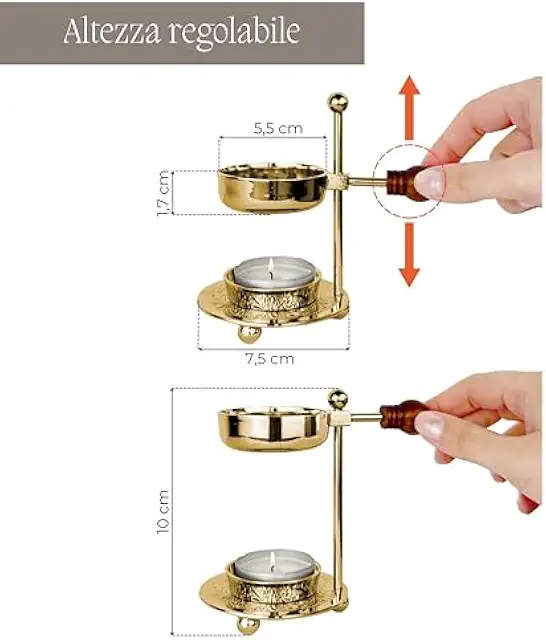 Altezza regolabile

5,5 cm

1,7 cm

7,5 cm

10 cm