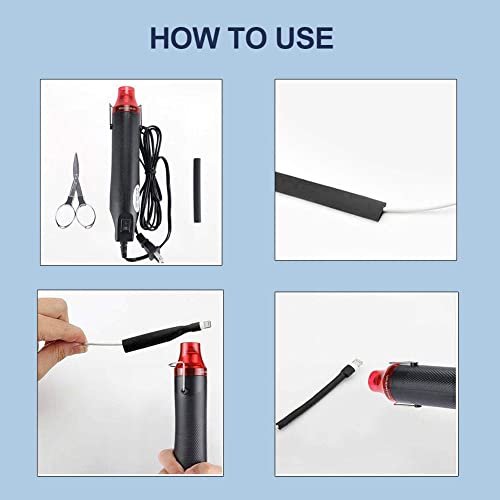 HOW TO USE