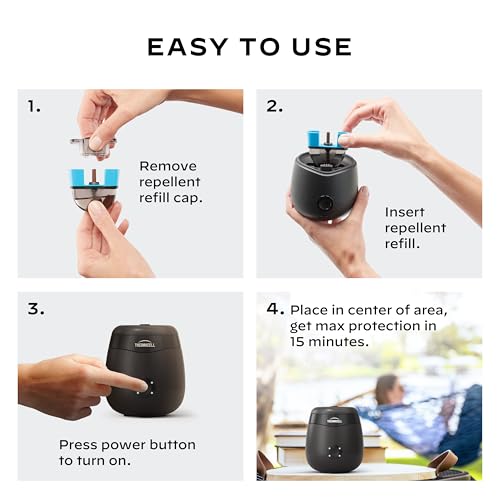 EASY TO USE

1.

Remove repellent refill cap.

2.

Insert repellent refill.

3.

THERMACELL

Press power button to turn on.

4. Place in center of area, get max protection in 15 minutes.

THERMACELL