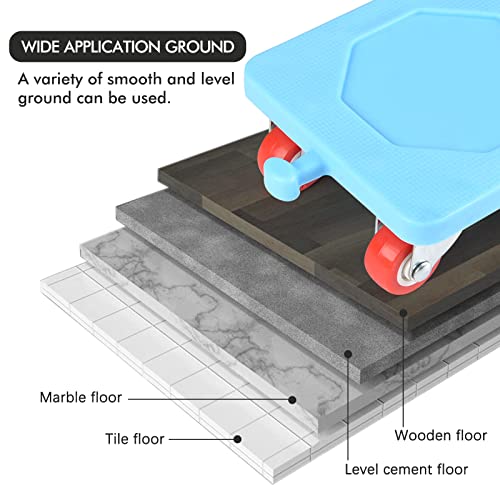 WIDE APPLICATION GROUND

A variety of smooth and level ground can be used.

Marble floor

Tile floor

Wooden floor

Level cement floor