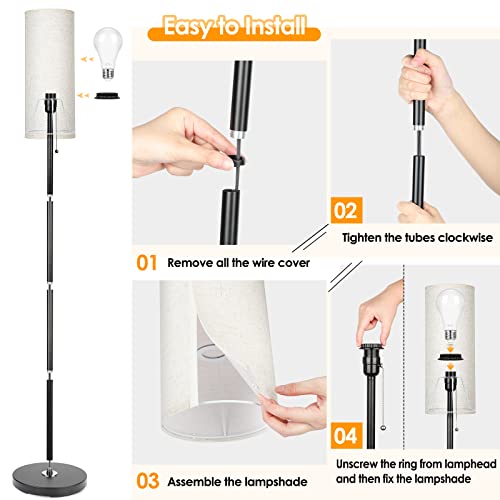 Easy to Install

02
Tighten the tubes clockwise

01 Remove all the wire cover

04
Unscrew the ring from lamphead and then fix the lampshade

03 Assemble the lampshade