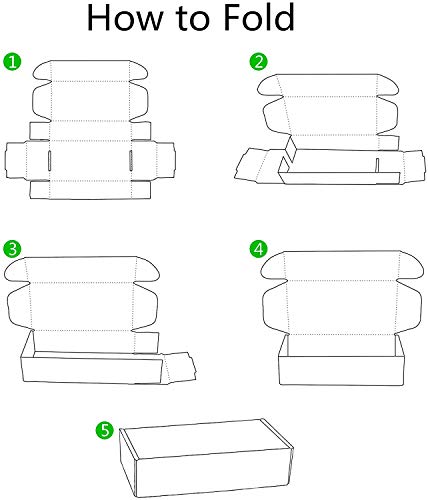 How to Fold

1

2

3

4

5