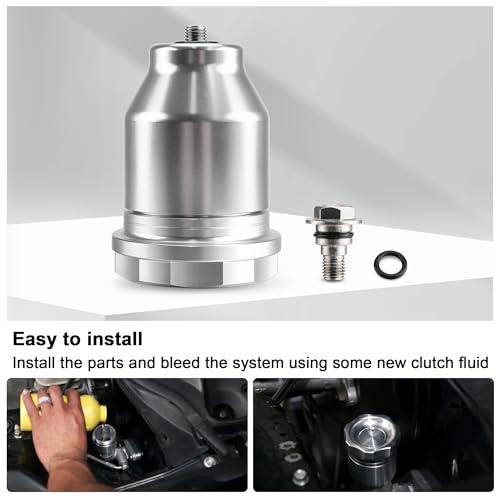 Easy to install

Install the parts and bleed the system using some new clutch fluid