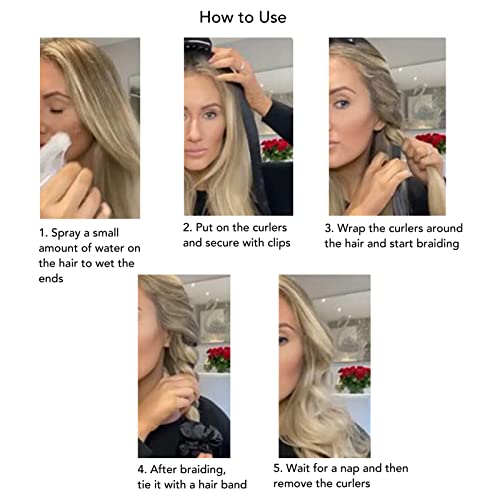 How to Use

1. Spray a small amount of water on the hair to wet the ends

2. Put on the curlers and secure with clips

3. Wrap the curlers around the hair and start braiding

4. After braiding, tie it with a hair band

5. Wait for a nap and then remove the curlers