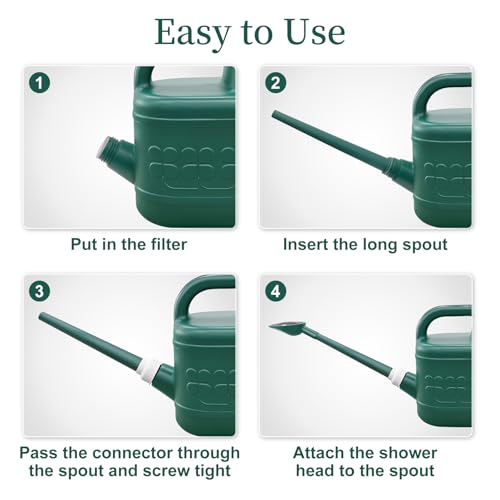 Easy to Use

1

Put in the filter

2

Insert the long spout

3

Pass the connector through the spout and screw tight

4

Attach the shower head to the spout