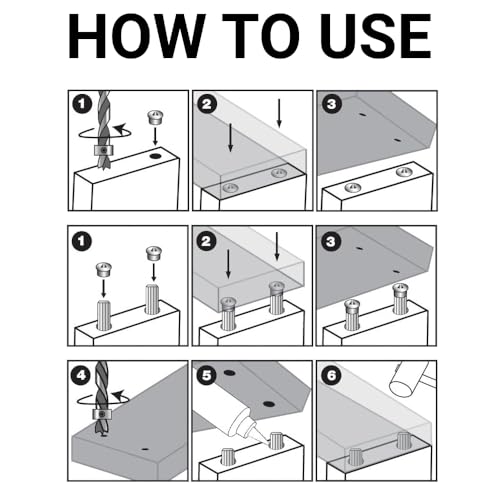 HOW TO USE

1

2

3

1

2

3

4

5

6