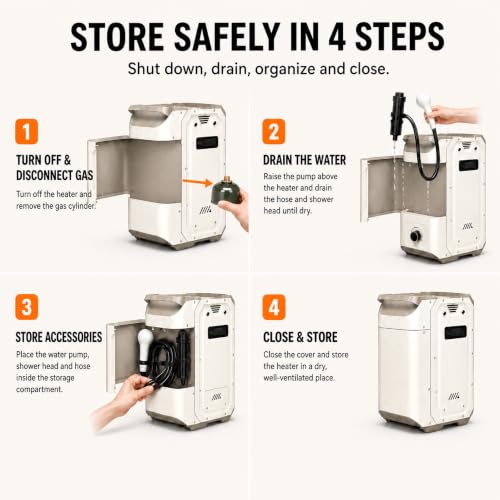 STORE SAFELY IN 4 STEPS

Shut down, drain, organize and close.

1

TURN OFF & DISCONNECT GAS

Turn off the heater and remove the gas cylinder.

2

DRAIN THE WATER

Raise the pump above the heater and drain the hose and shower head until dry.

3

STORE ACCESSORIES

Place the water pump, shower head and hose inside the storage compartment.

4

CLOSE & STORE

Close the cover and store the heater in a dry, well-ventilated place.