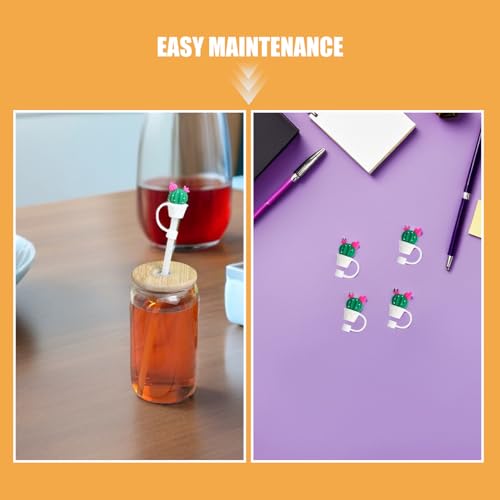 EASY MAINTENANCE