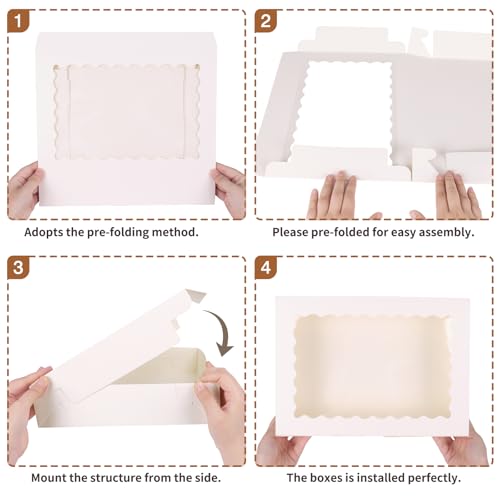 1

Adopts the pre-folding method.

2

Please pre-folded for easy assembly.

3

Mount the structure from the side.

4

The boxes is installed perfectly.