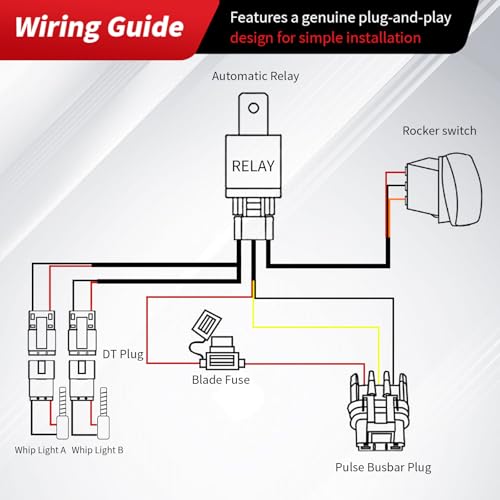 Wiring Guide

Features a genuine plug-and-play design for simple installation

Automatic Relay

RELAY

Rocker switch

DT Plug

Blade Fuse

Whip Light A

Whip Light B

Pulse Busbar Plug