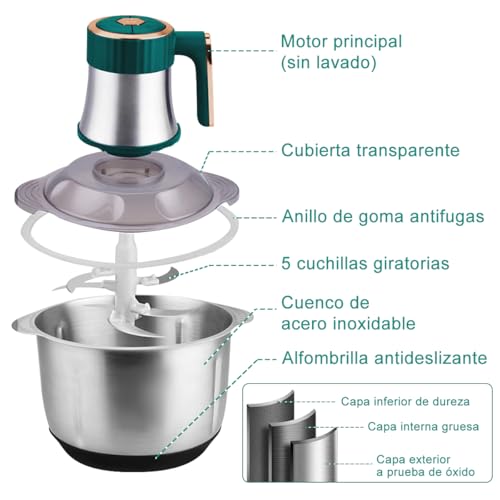 Motor principal
(sin lavado)

Cubierta transparente

Anillo de goma antifugas

5 cuchillas giratorias

Cuenco de
acero inoxidable

Alfombrilla antideslizante

Capa inferior de dureza

Capa interna gruesa

Capa exterior
a prueba de óxido