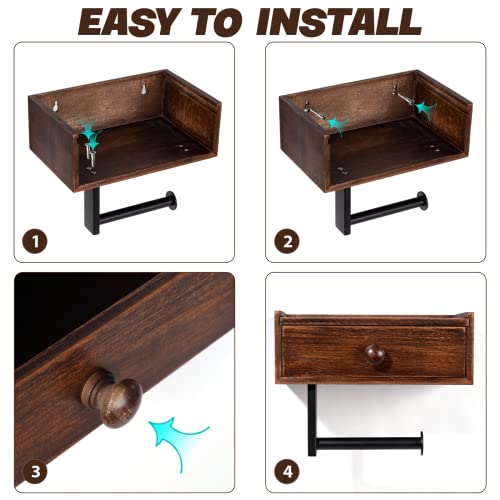 EASY TO INSTALL

1

2

3

4