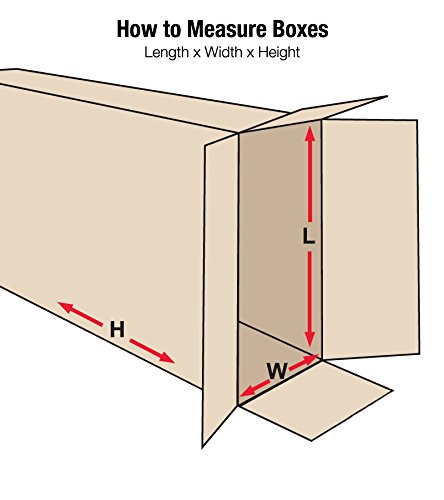 How to Measure Boxes
Length x Width x Height

L

H

W