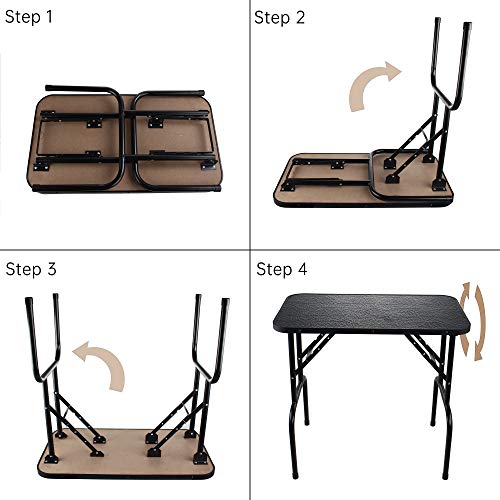 Step 1

Step 2

Step 3

Step 4