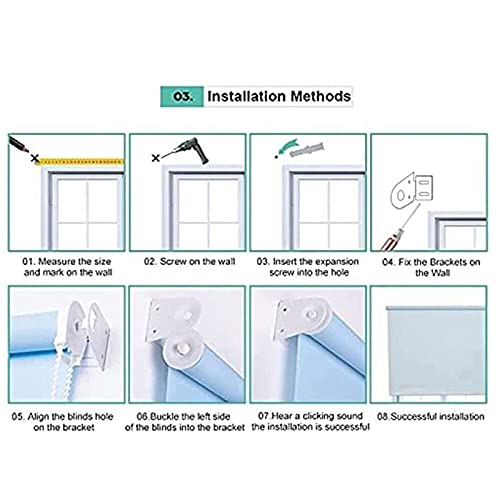 03. Installation Methods

01. Measure the size and mark on the wall

02. Screw on the wall

03. Insert the expansion screw into the hole

04. Fix the Brackets on the Wall

05. Align the blinds hole on the bracket

06.Buckle the left side of the blinds into the bracket

07.Hear a clicking sound the installation is successful

08.Successful installation