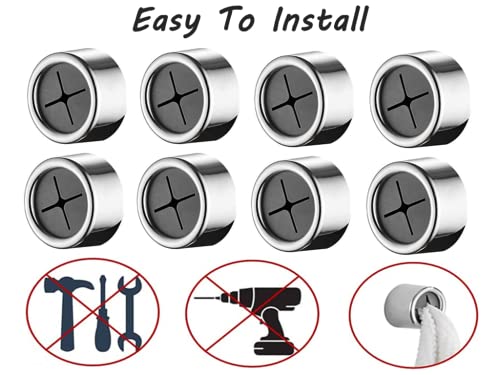 Easy To Install