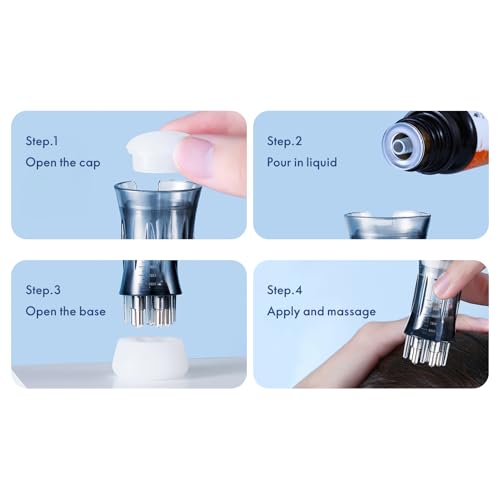 Step.1
Open the cap

Step.2
Pour in liquid

Step.3
Open the base

Step.4
Apply and massage