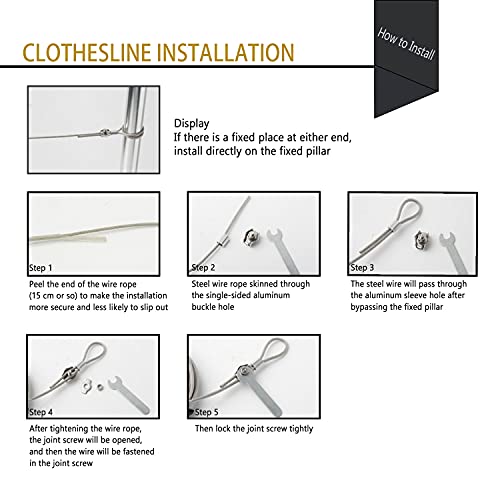 CLOTHESLINE INSTALLATION

How to Install

Display
If there is a fixed place at either end, install directly on the fixed pillar

Step 1
Peel the end of the wire rope (15 cm or so) to make the installation more secure and less likely to slip out

Step 2
Steel wire rope skinned through the single-sided aluminum buckle hole

Step 3
The steel wire will pass through the aluminum sleeve hole after bypassing the fixed pillar

Step 4
After tightening the wire rope, the joint screw will be opened, and then the wire will be fastened in the joint screw

Step 5
Then lock the joint screw tightly