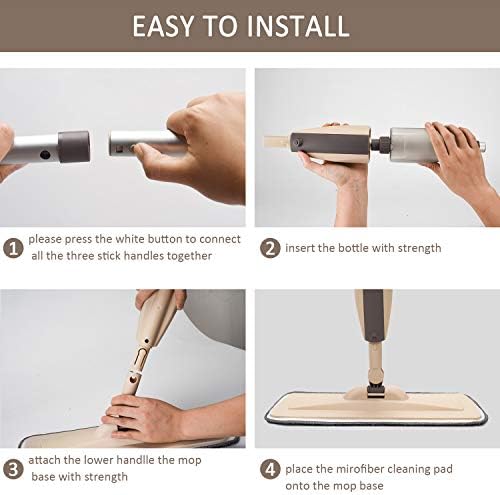 EASY TO INSTALL

1 please press the white button to connect all the three stick handles together

2 insert the bottle with strength

3 attach the lower handlle the mop base with strength

4 place the mirofiber cleaning pad onto the mop base