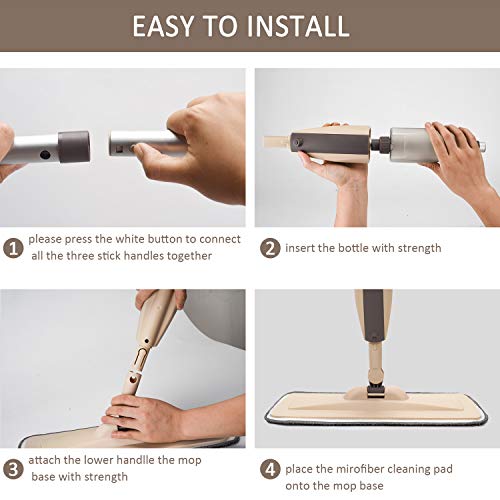 EASY TO INSTALL

1 please press the white button to connect all the three stick handles together

2 insert the bottle with strength

3 attach the lower handlle the mop base with strength

4 place the mirofiber cleaning pad onto the mop base