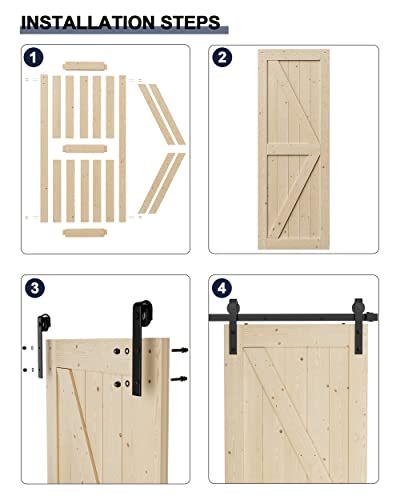 INSTALLATION STEPS

1

2

3

4