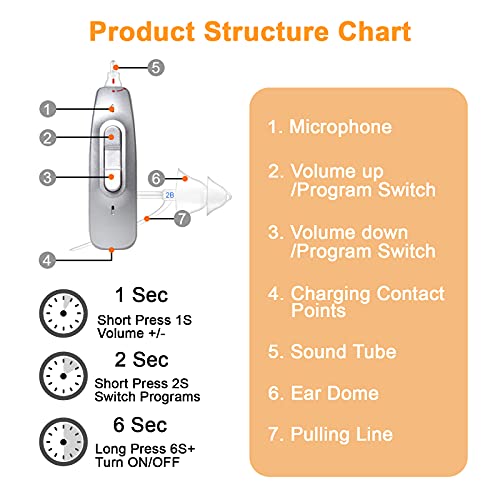 Product Structure Chart

5
1
2
3
6
2B
7
4

1 Sec
Short Press 1S
Volume +/-

2 Sec
Short Press 2S
Switch Programs

6 Sec
Long Press 6S+
Turn ON/OFF

1. Microphone

2. Volume up /Program Switch

3. Volume down /Program Switch

4. Charging Contact Points

5. Sound Tube

6. Ear Dome

7. Pulling Line