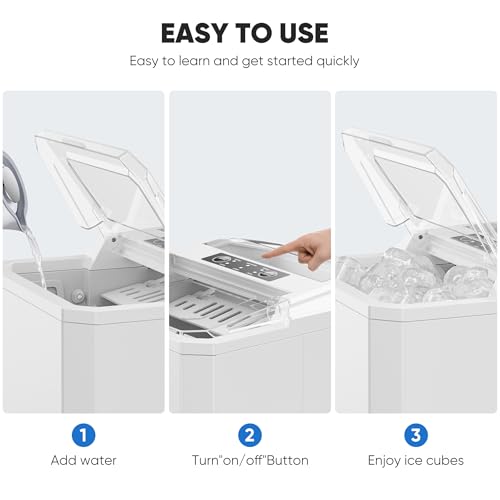 EASY TO USE

Easy to learn and get started quickly

1
Add water

2
Turn"on/off"Button

3
Enjoy ice cubes