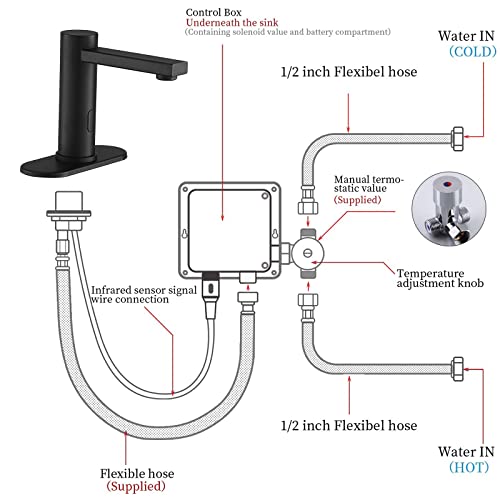 Control Box
Underneath the sink
(Containing solenoid value and battery compartment)

Water IN
(COLD)

1/2 inch Flexibel hose

Manual termostatic value
(Supplied)

Temperature adjustment knob

Infrared sensor signal wire connection

1/2 inch Flexibel hose

Water IN
(HOT)

Flexible hose
(Supplied)