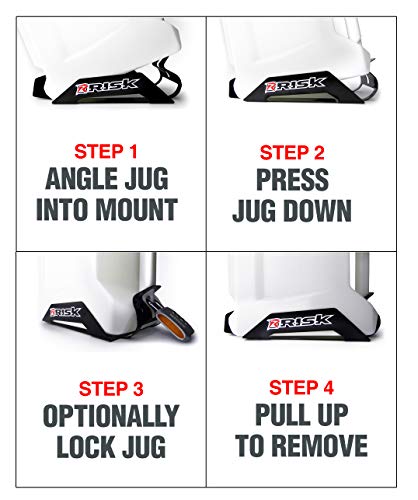 RISK

STEP 1
ANGLE JUG INTO MOUNT

RISK

STEP 2
PRESS JUG DOWN

RISK

STEP 3
OPTIONALLY LOCK JUG

RISK

STEP 4
PULL UP TO REMOVE