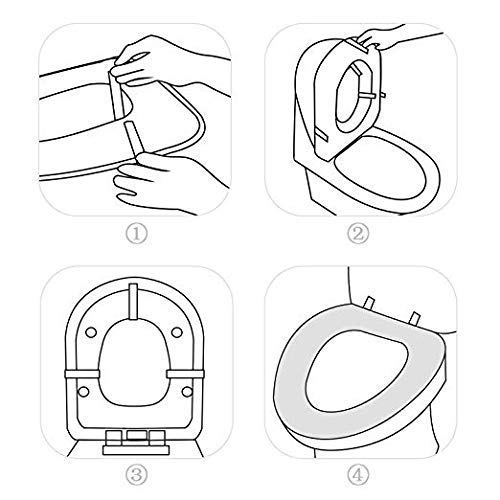 ①

②

③

④