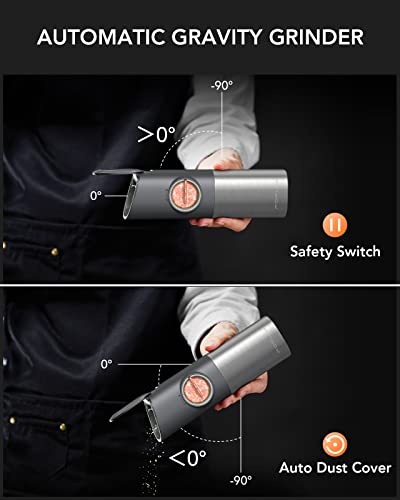 AUTOMATIC GRAVITY GRINDER

-90°

>0°

0°

Safety Switch

0°

<0°

-90°

Auto Dust Cover