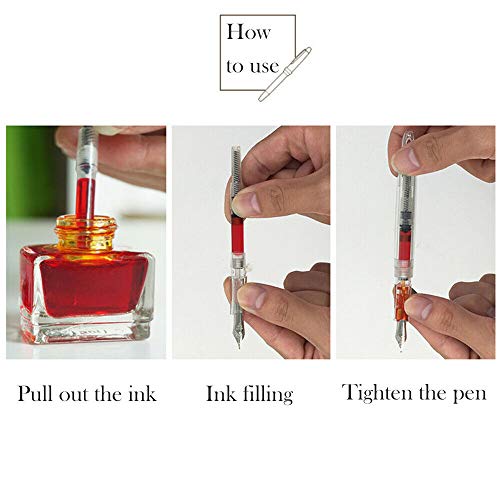 How to use

Pull out the ink

Ink filling

Tighten the pen