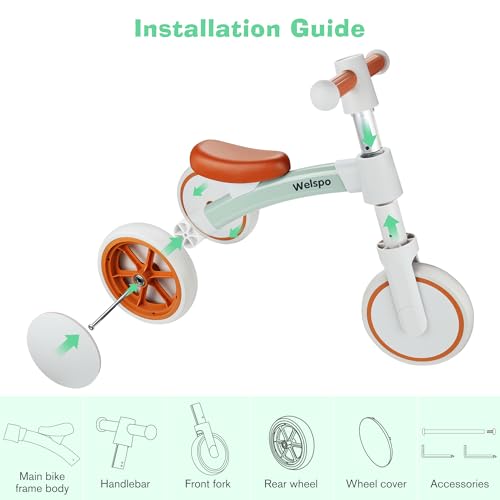 Installation Guide

Welspo

Main bike frame body

Handlebar

Front fork

Rear wheel

Wheel cover

Accessories