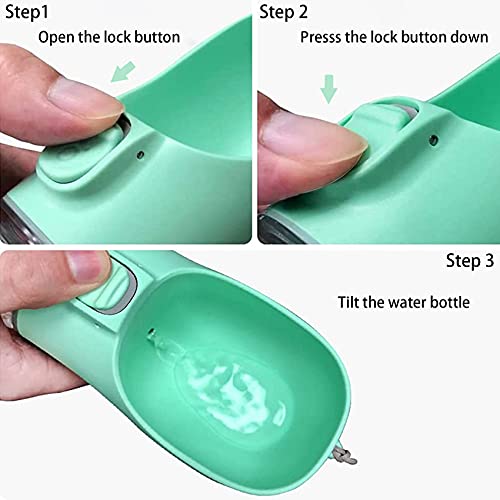 Step1

Open the lock button

Step 2

Presss the lock button down

Step 3

Tilt the water bottle