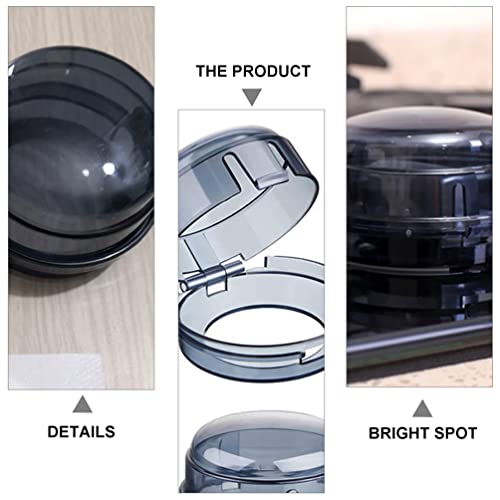 THE PRODUCT

DETAILS

BRIGHT SPOT