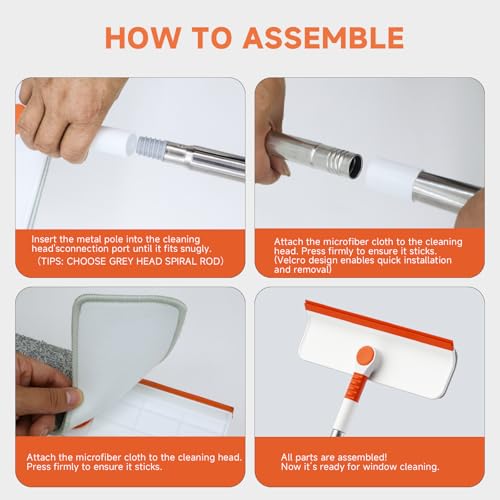 HOW TO ASSEMBLE

Insert the metal pole into the cleaning head'sconnection port until it fits snugly.
(TIPS: CHOOSE GREY HEAD SPIRAL ROD)

Attach the microfiber cloth to the cleaning head. Press firmly to ensure it sticks.
(Velcro design enables quick installation and removal)

Attach the microfiber cloth to the cleaning head. Press firmly to ensure it sticks.

All parts are assembled!
Now it's ready for window cleaning.