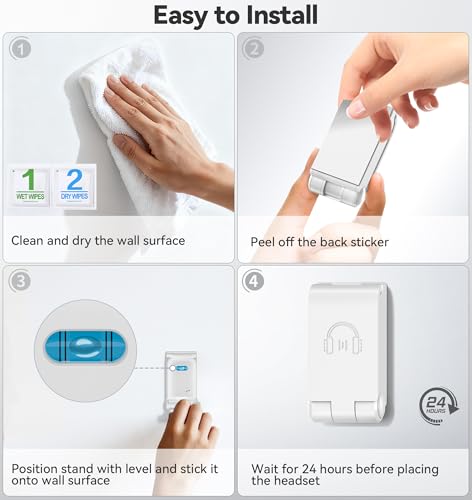 Easy to Install

1

1 WET WIPES

2 DRY WIPES

Clean and dry the wall surface

2

Peel off the back sticker

3

Position stand with level and stick it onto wall surface

4

24 HOURS

Wait for 24 hours before placing the headset