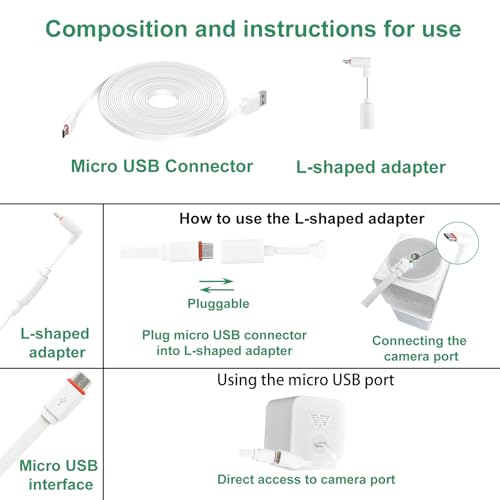 Composition and instructions for use

Micro USB Connector

L-shaped adapter

L-shaped adapter

How to use the L-shaped adapter

Pluggable

Plug micro USB connector into L-shaped adapter

Connecting the camera port

Micro USB interface

Using the micro USB port

Direct access to camera port