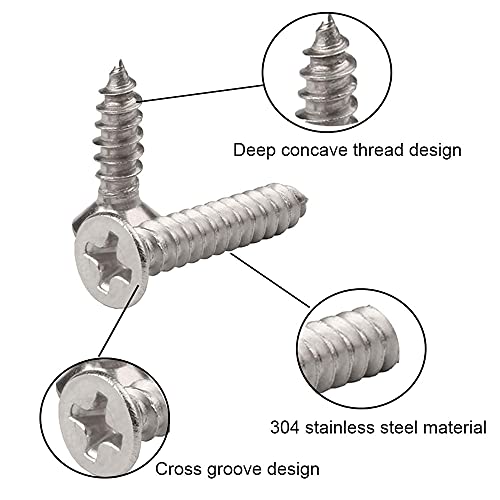 Deep concave thread design

304 stainless steel material

Cross groove design