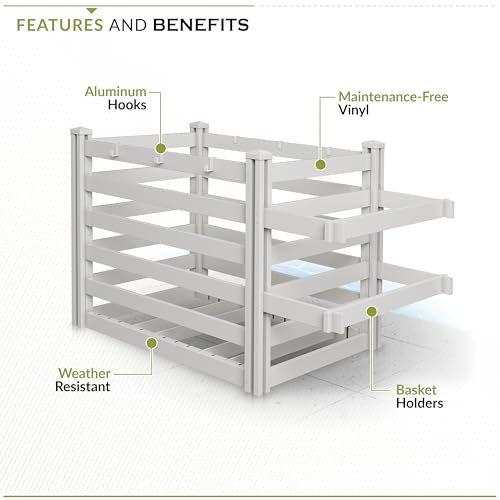 FEATURES AND BENEFITS

Aluminum Hooks

Maintenance-Free Vinyl

Weather Resistant

Basket Holders