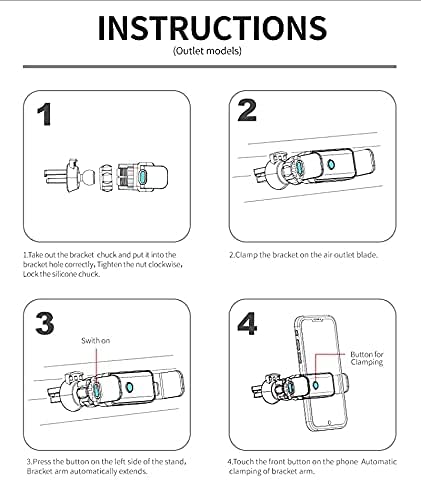 INSTRUCTIONS
(Outlet models)

1

1.Take out the bracket chuck and put it into the bracket hole correctly, Tighten the nut clockwise, Lock the silicone chuck.

2

2.Clamp the bracket on the air outlet blade.

3

Swith on

3.Press the button on the left side of the stand, Bracket arm automatically extends.

4

Button for Clamping

4.Touch the front button on the phone Automatic clamping of bracket arm.