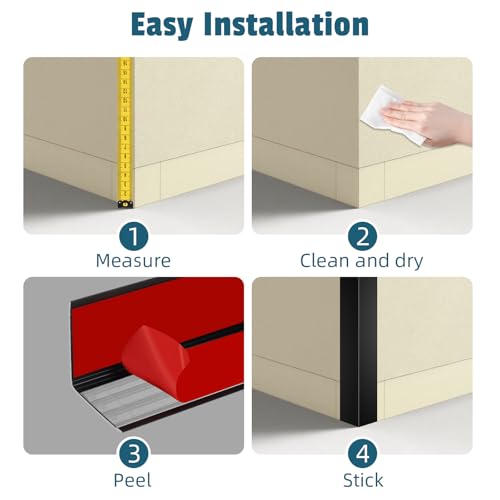 Easy Installation

1
Measure

2
Clean and dry

3
Peel

4
Stick