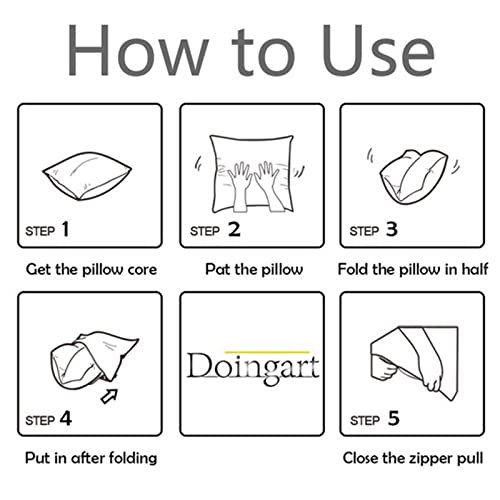 How to Use

STEP 1

Get the pillow core

STEP 2

Pat the pillow

STEP 3

Fold the pillow in half

STEP 4

Put in after folding

Doingart

STEP 5

Close the zipper pull